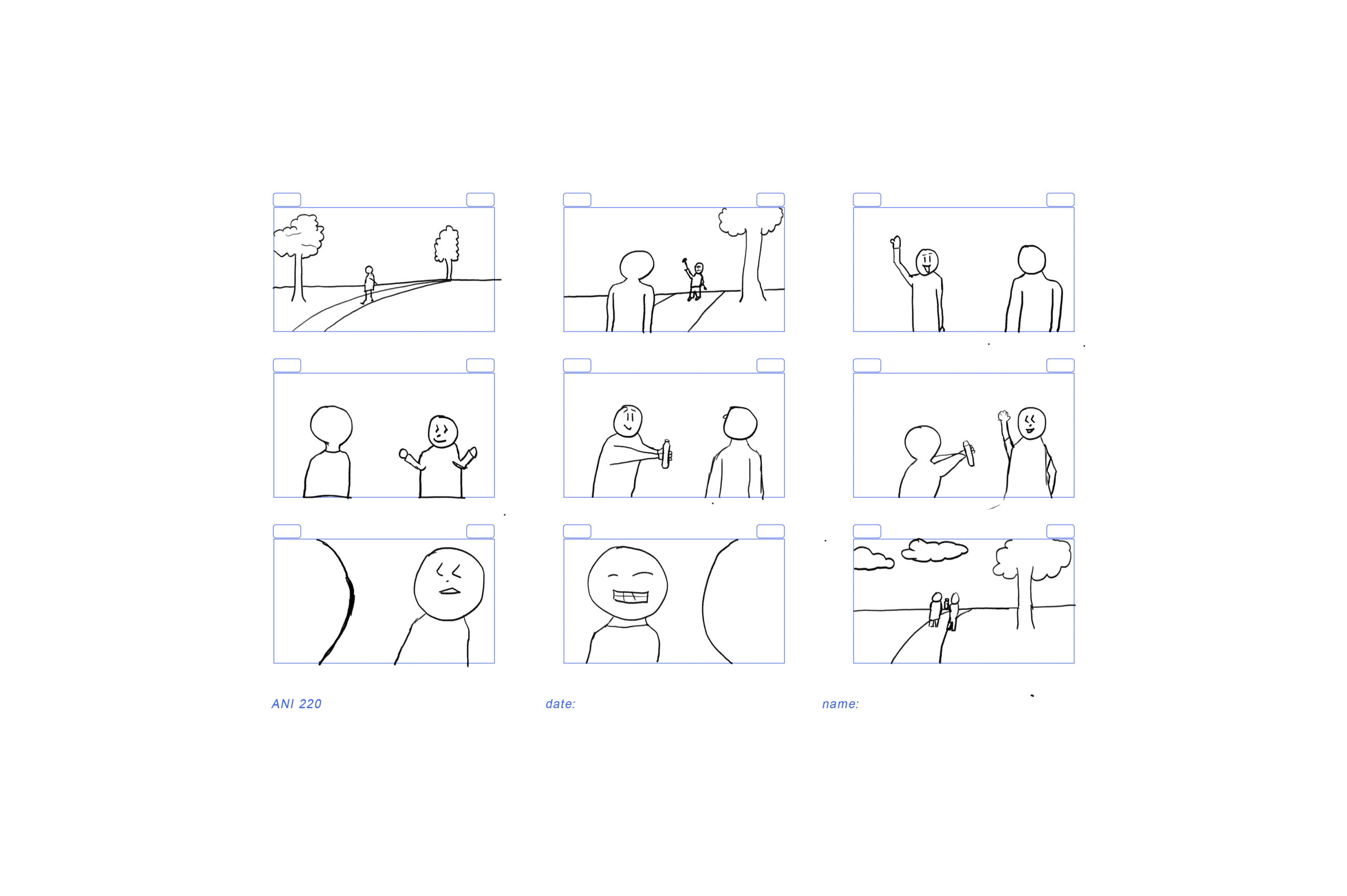 ANI 220

date:

name: